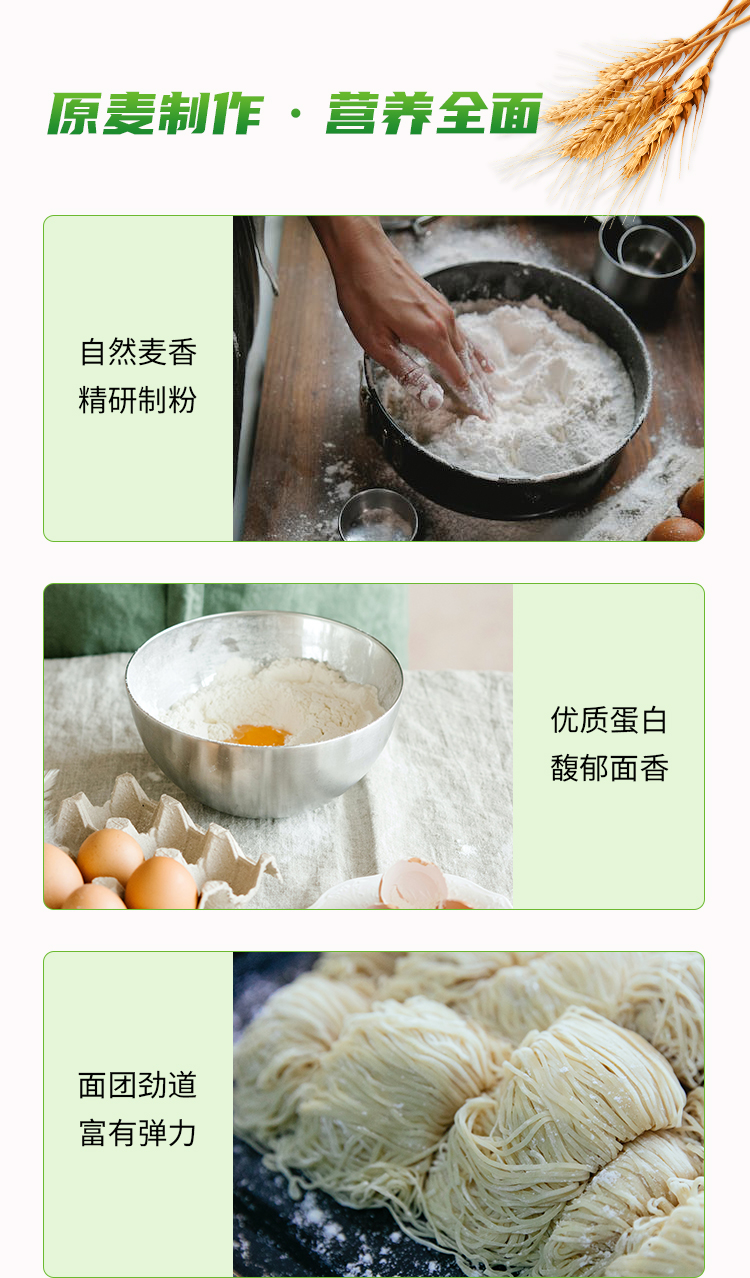 原麦制作 · 营养全面

自然麦香
精研制粉

优质蛋白
馥郁面香

面团劲道
富有弹力